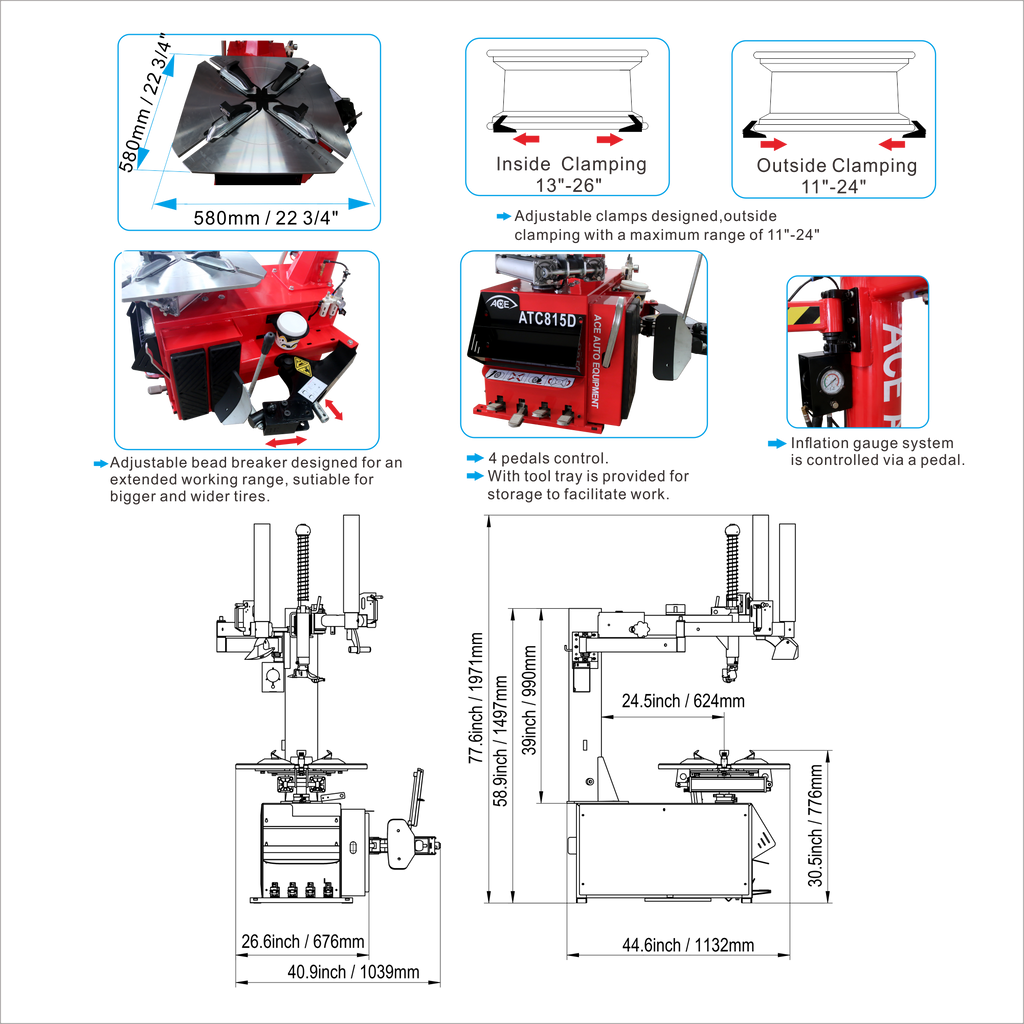 580mm / 22 3/4"

580mm / 22 3/4"

Inside Clamping
13"-26"

Outside Clamping
11"-24"

Adjustable clamps designed,outside clamping with a maximum range of 11"-24"

ACE

ATC815D

ACE AUTO EQUIPMENT

ACE

Adjustable bead breaker designed for an extended working range, sutiable for bigger and wider tires.

4 pedals control.
With tool tray is provided for storage to facilitate work.

Inflation gauge system is controlled via a pedal.

26.6inch / 676mm

40.9inch / 1039mm

77.6inch / 1971mm

58.9inch / 1497mm

39inch / 990mm

24.5inch / 624mm

30.5inch / 776mm

44.6inch / 1132mm