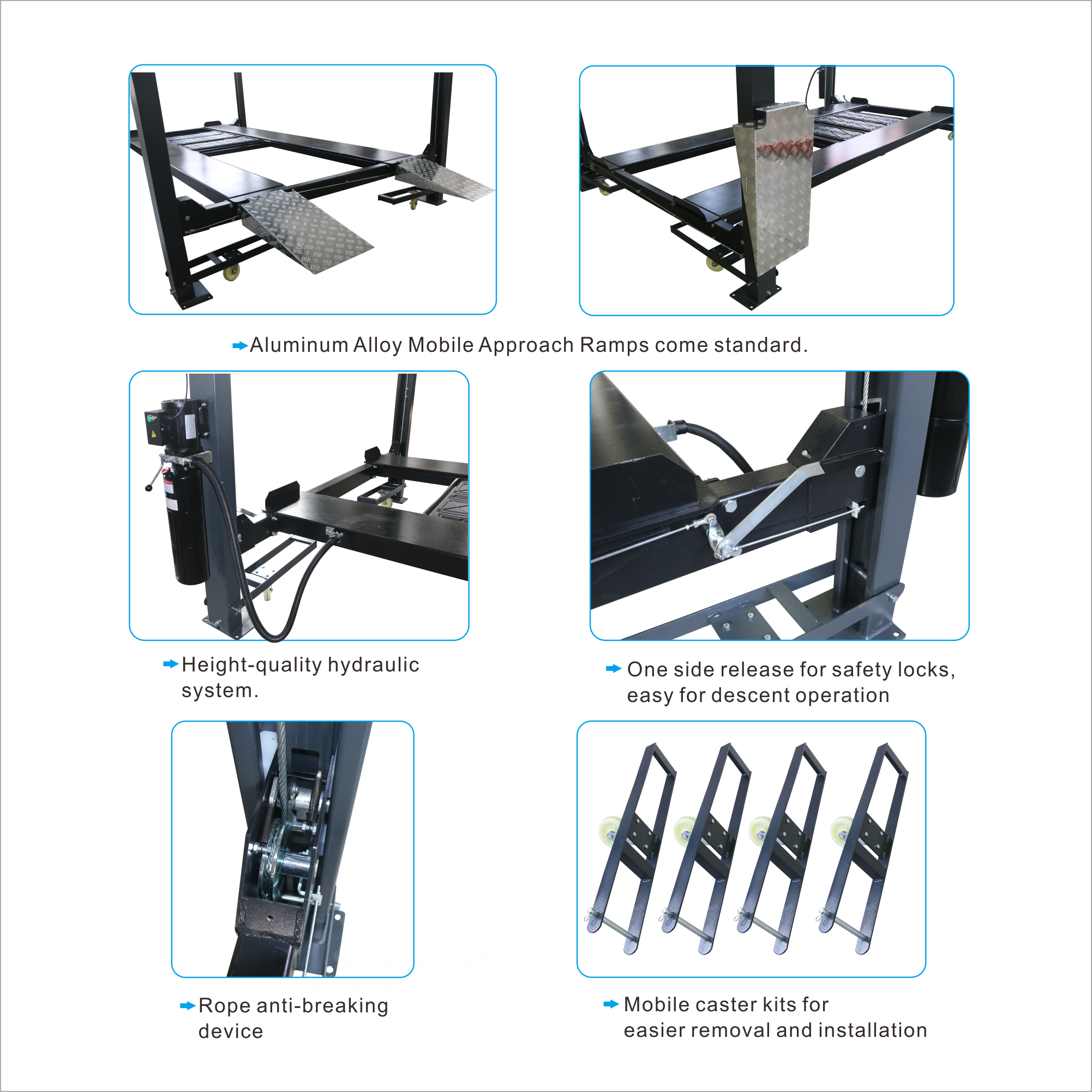 Aluminum Alloy Mobile Approach Ramps come standard.

Height-quality hydraulic system.

One side release for safety locks, easy for descent operation

Rope anti-breaking device

Mobile caster kits for easier removal and installation