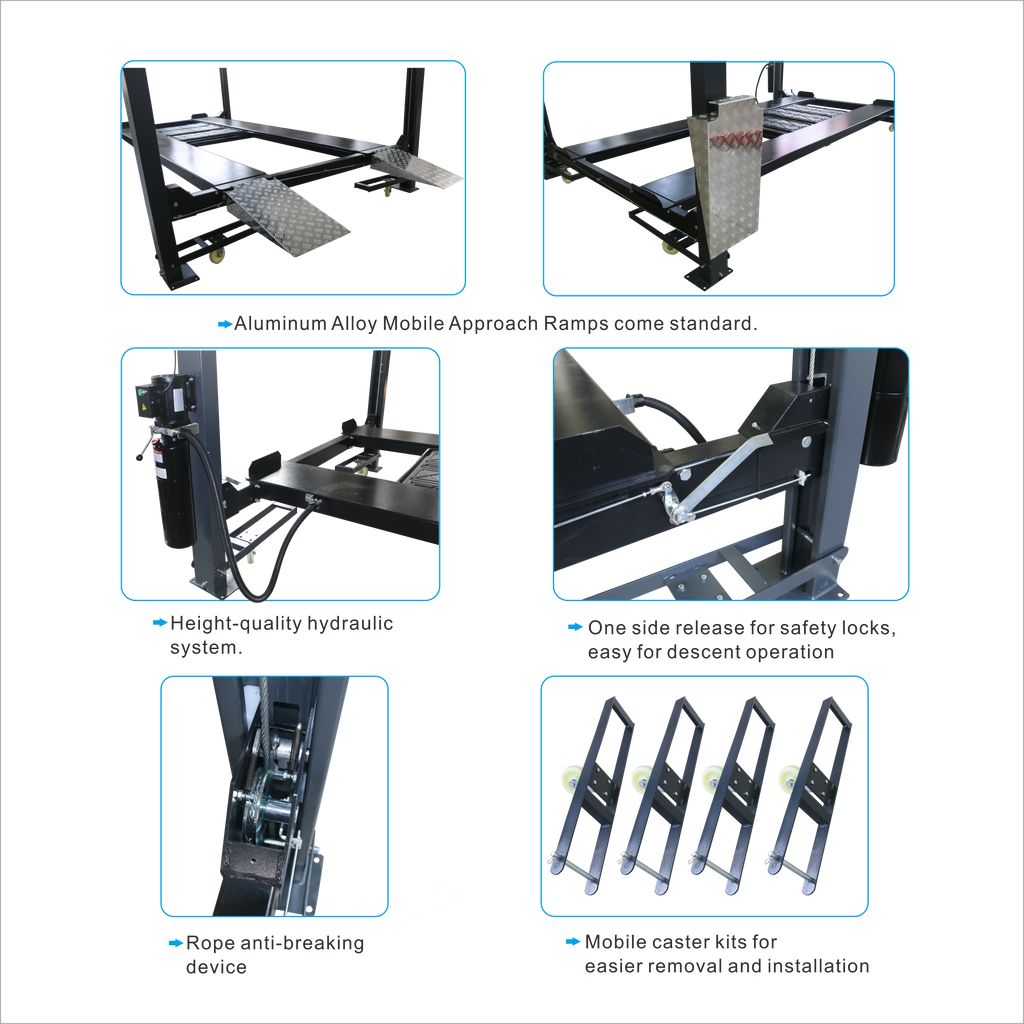 Aluminum Alloy Mobile Approach Ramps come standard.

Height-quality hydraulic system.

One side release for safety locks, easy for descent operation

Rope anti-breaking device

Mobile caster kits for easier removal and installation