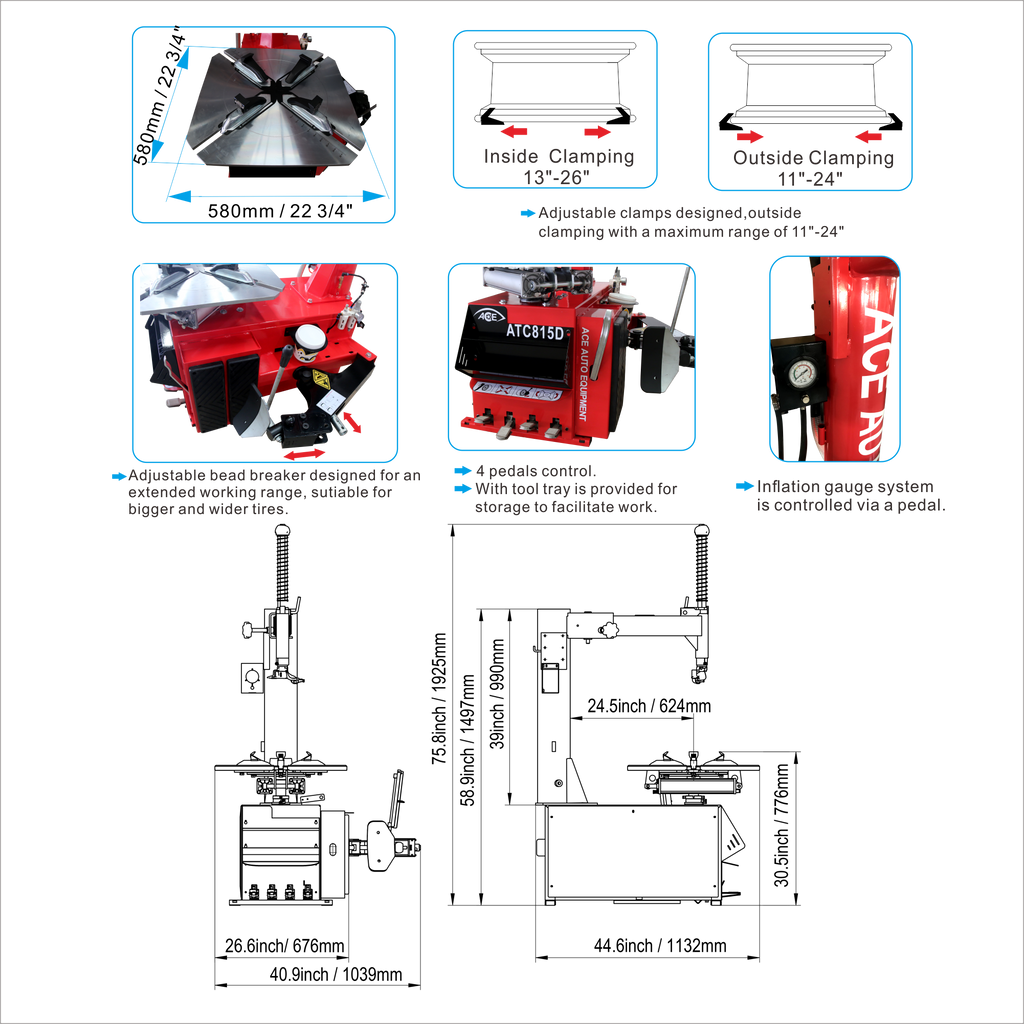 580mm / 22 3/4"

580mm / 22 3/4"

Inside Clamping
13"-26"

Outside Clamping
11"-24"

Adjustable clamps designed,outside clamping with a maximum range of 11"-24"

ACE
ATC815D
ACE AUTO EQUIPMENT

ACE AU

Adjustable bead breaker designed for an extended working range, sutiable for bigger and wider tires.

4 pedals control.
With tool tray is provided for storage to facilitate work.

Inflation gauge system is controlled via a pedal.

75.8inch / 1925mm
58.9inch / 1497mm
39inch / 990mm
24.5inch / 624mm
30.5inch / 776mm
26.6inch/ 676mm
40.9inch / 1039mm
44.6inch / 1132mm