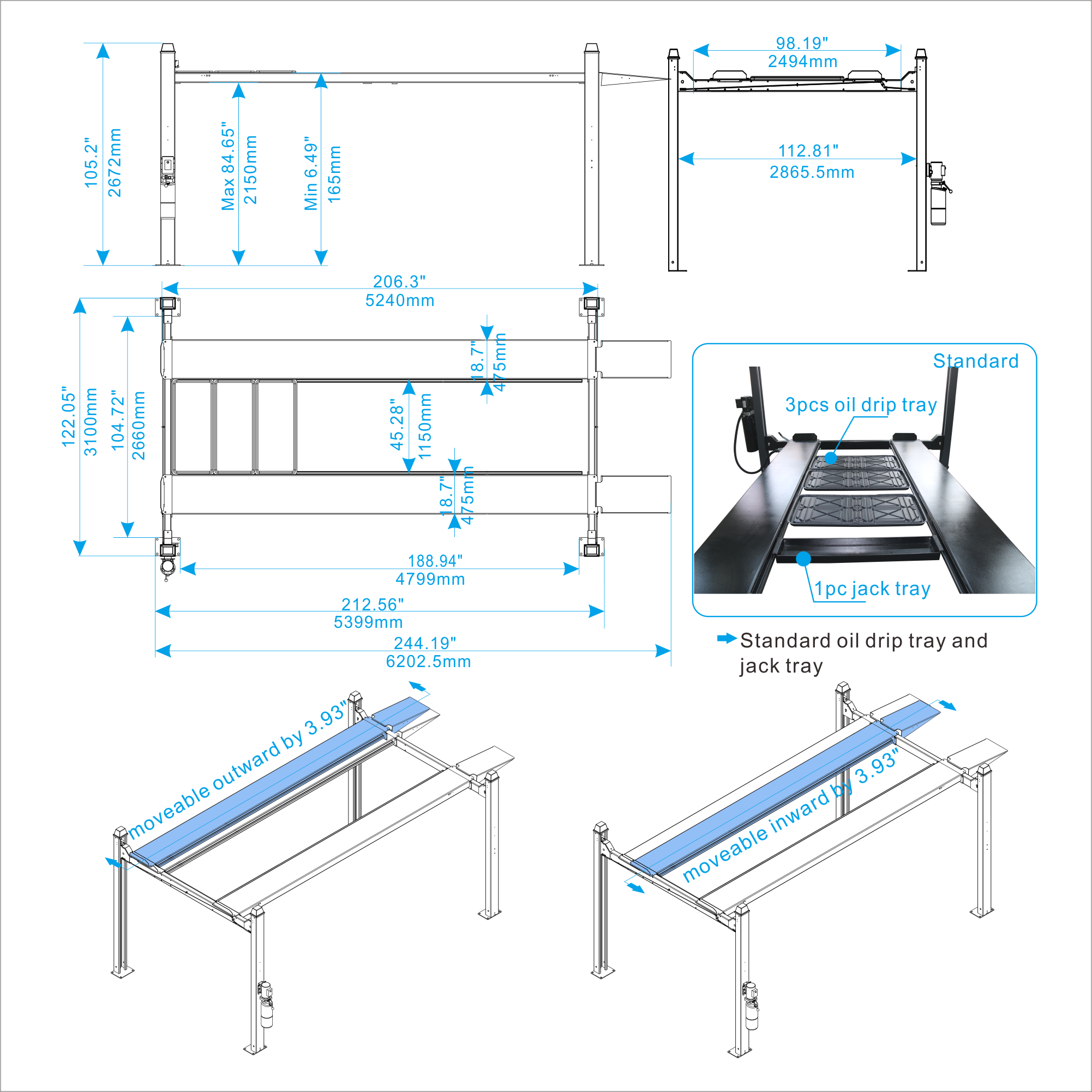 105.2"
2672mm

Max 84.65"
2150mm

Min 6.49"
165mm

98.19"
2494mm

112.81"
2865.5mm

206.3"
5240mm

122.05"
3100mm

104.72"
2660mm

18.7"
475mm

45.28"
1150mm

18.7"
475mm

188.94"
4799mm

212.56"
5399mm

244.19"
6202.5mm

Standard

3pcs oil drip tray

1pc jack tray

Standard oil drip tray and jack tray

moveable outward by 3.93"

moveable inward by 3.93"